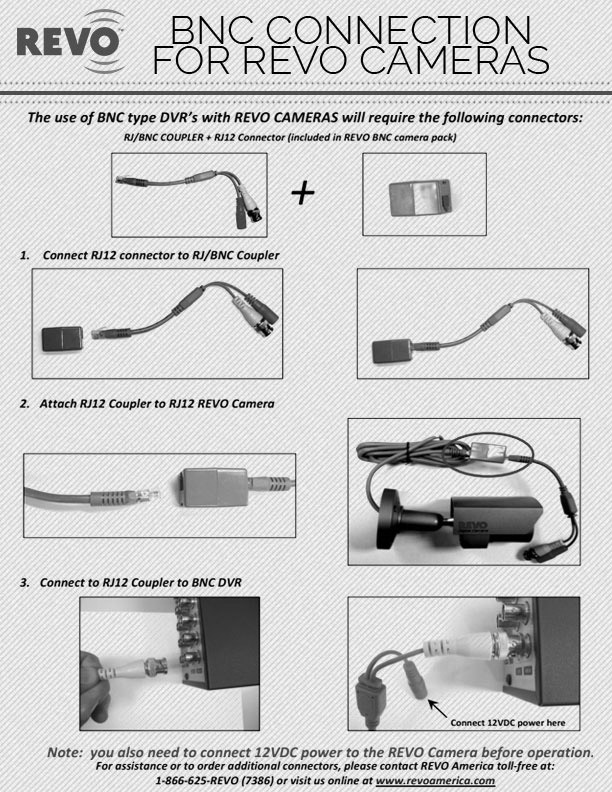 REVO

BNC CONNECTION FOR REVO CAMERAS

The use of BNC type DVR's with REVO CAMERAS will require the following connectors:

RJ/BNC COUPLER + RJ12 Connector (included in REVO BNC camera pack)

+

1. Connect RJ12 connector to RJ/BNC Coupler

2. Attach RJ12 Coupler to RJ12 REVO Camera

REVO

3. Connect to RJ12 Coupler to BNC DVR

Connect 12VDC power here

Note: you also need to connect 12VDC power to the REVO Camera before operation.
For assistance or to order additional connectors, please contact REVO America toll-free at:
1-866-625-REVO (7386) or visit us online at www.revoamerica.com